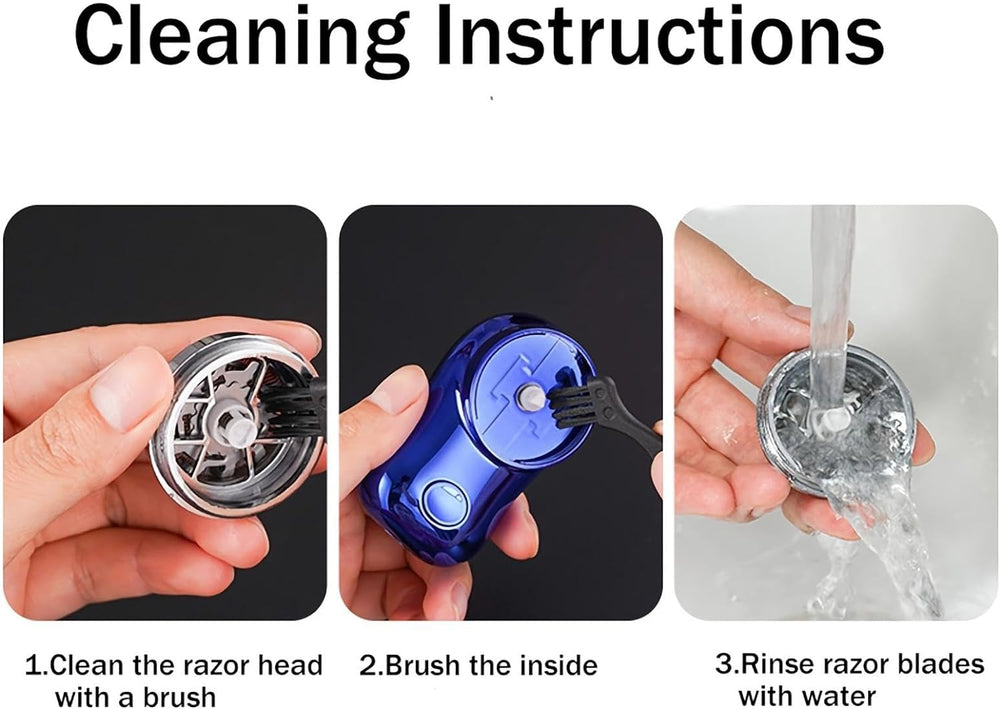 Cleaning Instructions

1.Clean the razor head with a brush

2.Brush the inside

3.Rinse razor blades with water