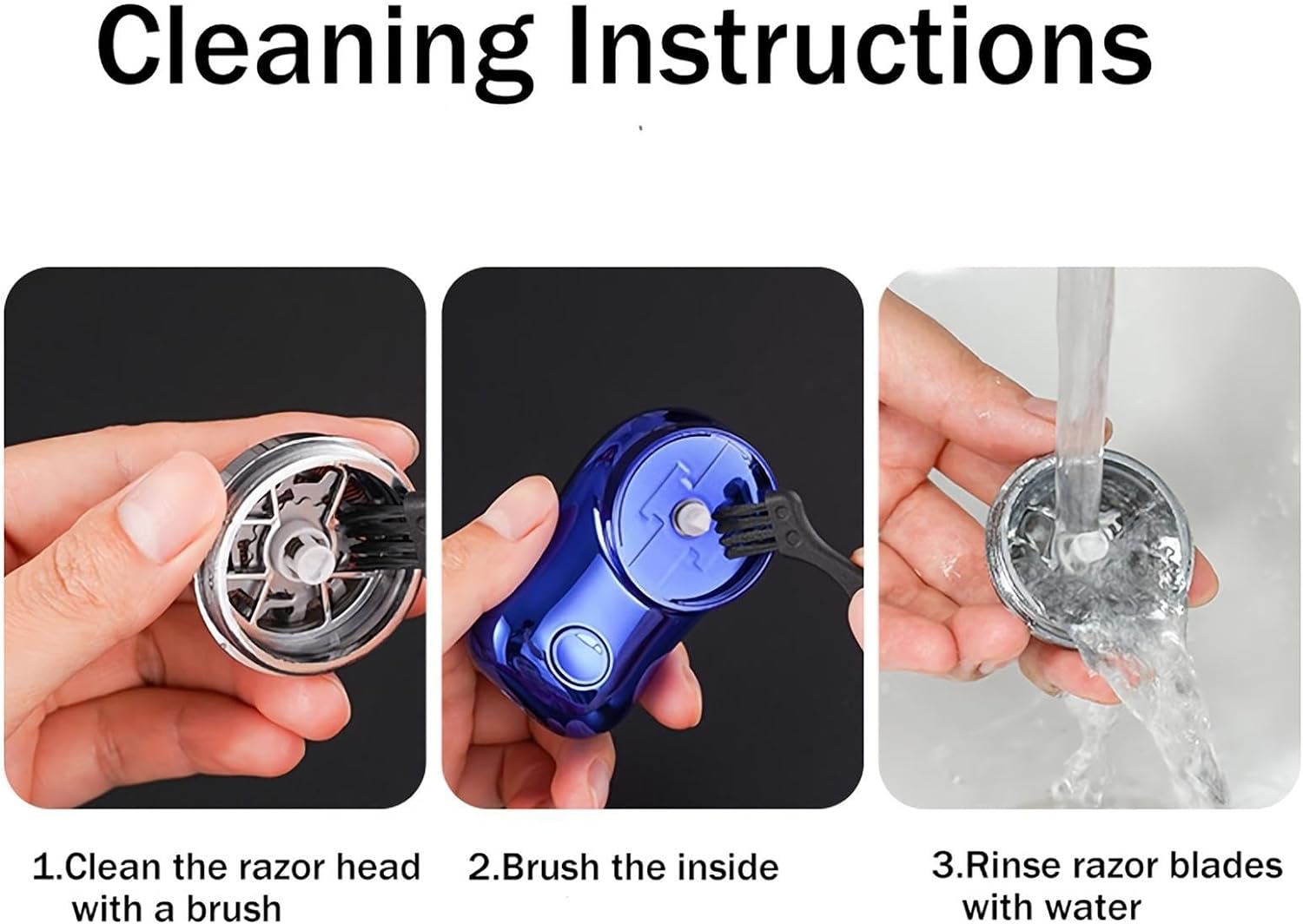 Cleaning Instructions

1.Clean the razor head with a brush

2.Brush the inside

3.Rinse razor blades with water